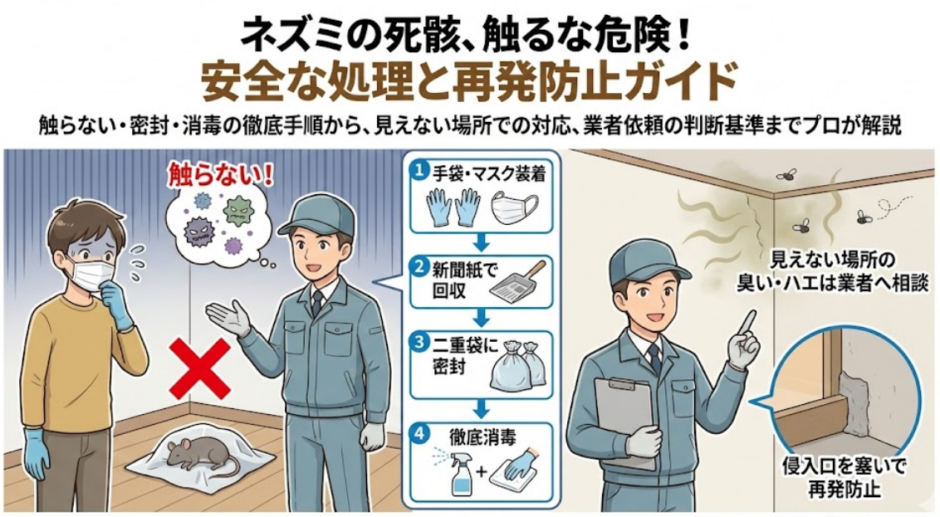 ネズミの死骸、触るな危険！
安全な処理と再発防止ガイド

触らない・密封・消毒の徹底手順から、見えない場所での対応、業者依頼の判断基準までプロが解説

触らない！

1 手袋・マスク装着

2 新聞紙で回収

3 二重袋に密封

4 徹底消毒

見えない場所の臭い・ハエは業者へ相談

侵入口を塞いで再発防止